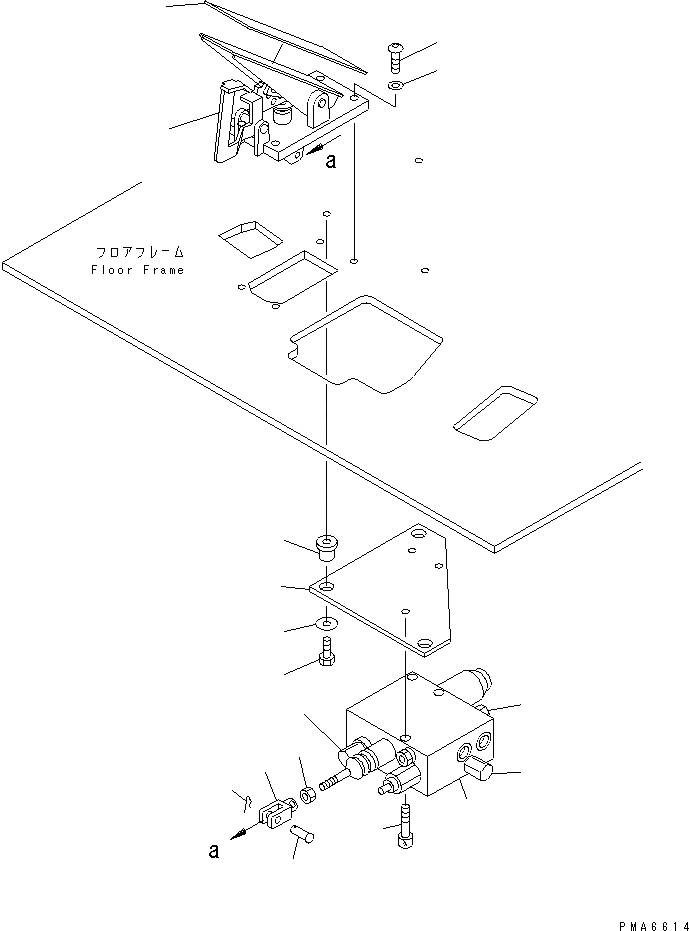 a

フロアフレーム
Floor Frame

a

PMA6614