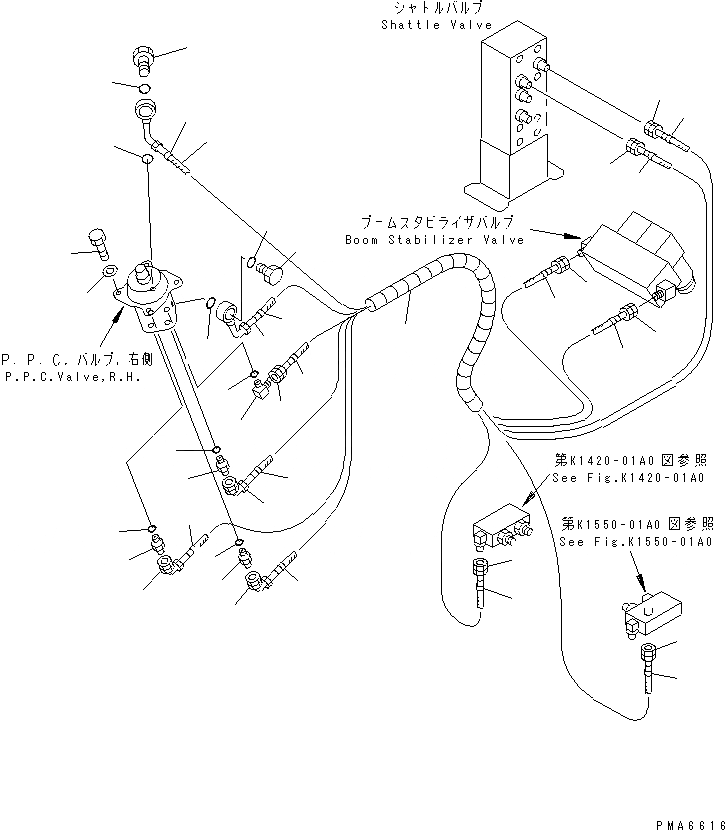 シャトルバルブ
Shattle Valve

ブームスタビライザバルブ
Boom Stabilizer Valve

P. P. C. バルブ, 右側
P.P.C.Valve,R.H.

第K1420-01A0 図参照
See Fig.K1420-01A0

第K1550-01A0 図参照
See Fig.K1550-01A0

PMA6616