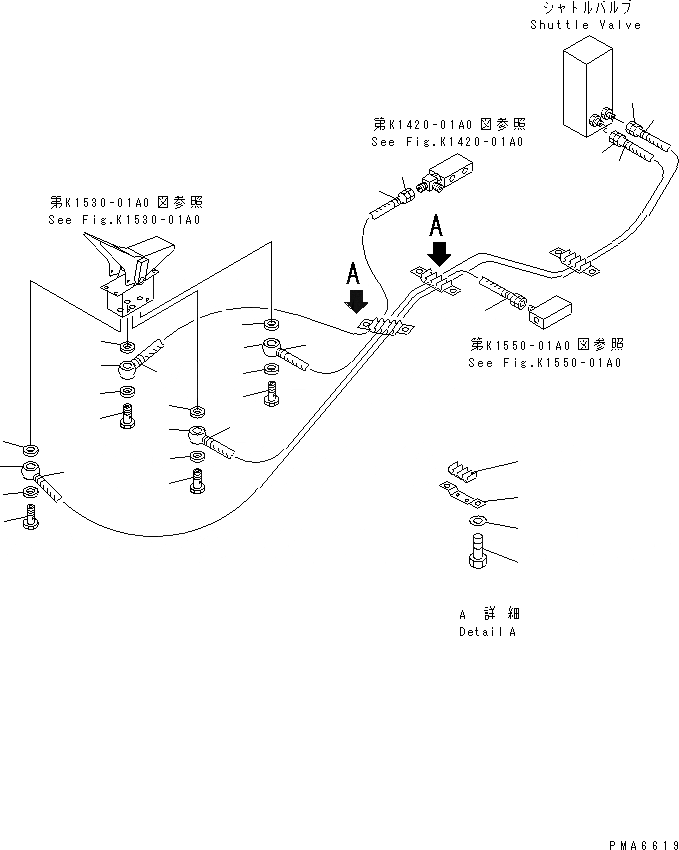 シャトルバルブ
Shuttle Valve

第K1420-01A0 図参照
See Fig.K1420-01A0

第K1530-01A0 図参照
See Fig.K1530-01A0

A

A

第K1550-01A0 図参照
See Fig.K1550-01A0

A 詳細
Detail A

PMA6619