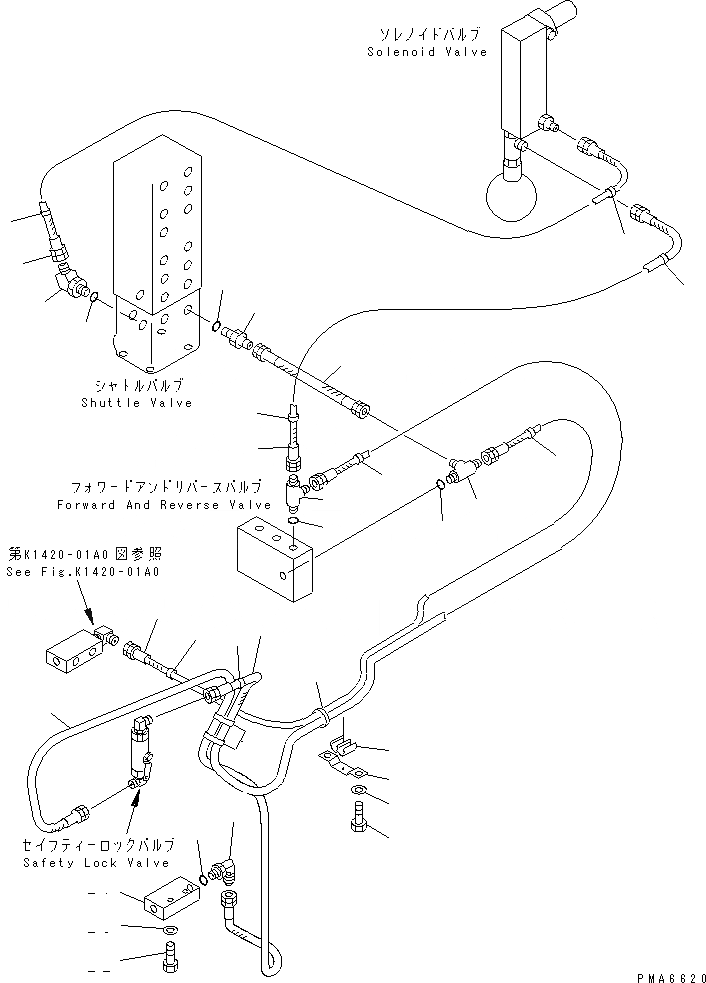 ソレノイドバルブ
Solenoid Valve

シャトルバルブ
Shuttle Valve

フォワードアンドリバースバルブ
Forward And Reverse Valve

第K1420-01A0図参照
See Fig.K1420-01A0

セイフティーロックバルブ
Safety Lock Valve

PMA6620