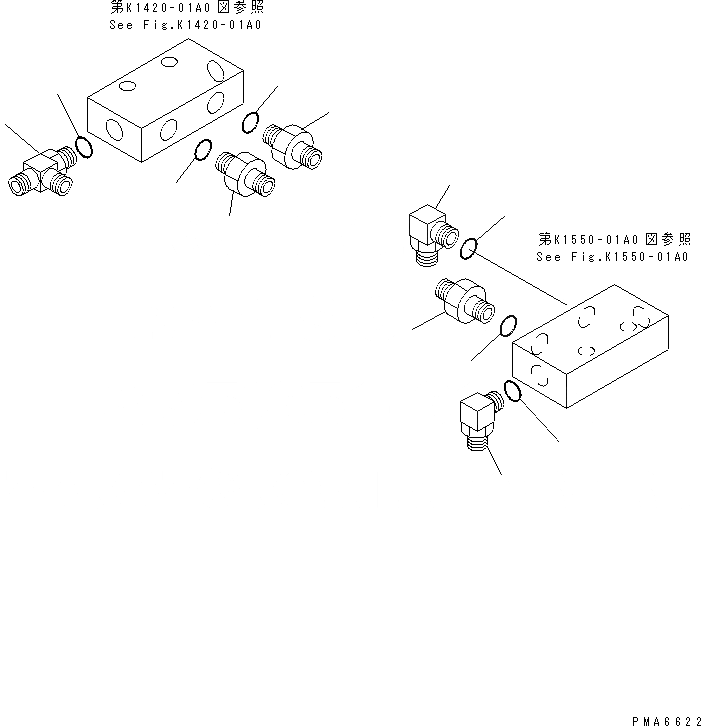 第K1420-01A0 図参照
See Fig.K1420-01A0

第K1550-01A0 図参照
See Fig.K1550-01A0

PMA6622