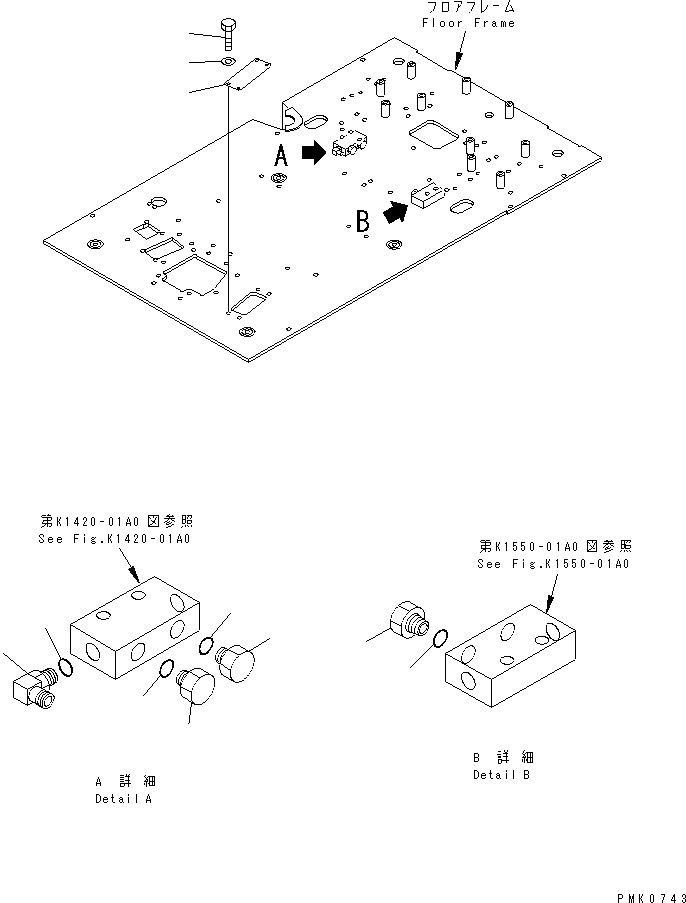 フロアフレーム
Floor Frame

A

B

第K1420-01A0 図参照
See Fig.K1420-01A0

第K1550-01A0 図参照
See Fig.K1550-01A0

A 詳 細
Detail A

B 詳 細
Detail B

PMK0743