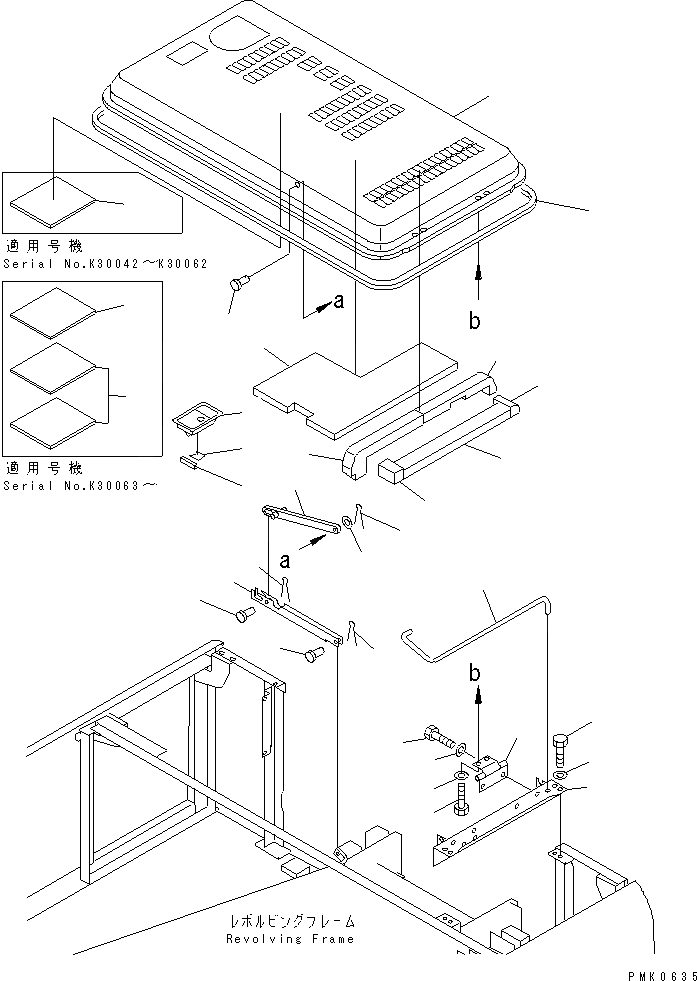 適用号機
Serial No.K30042～K30062

適用号機
Serial No.K30063～

a

b

a

b

レボルビングフレーム
Revolving Frame

PMK0635