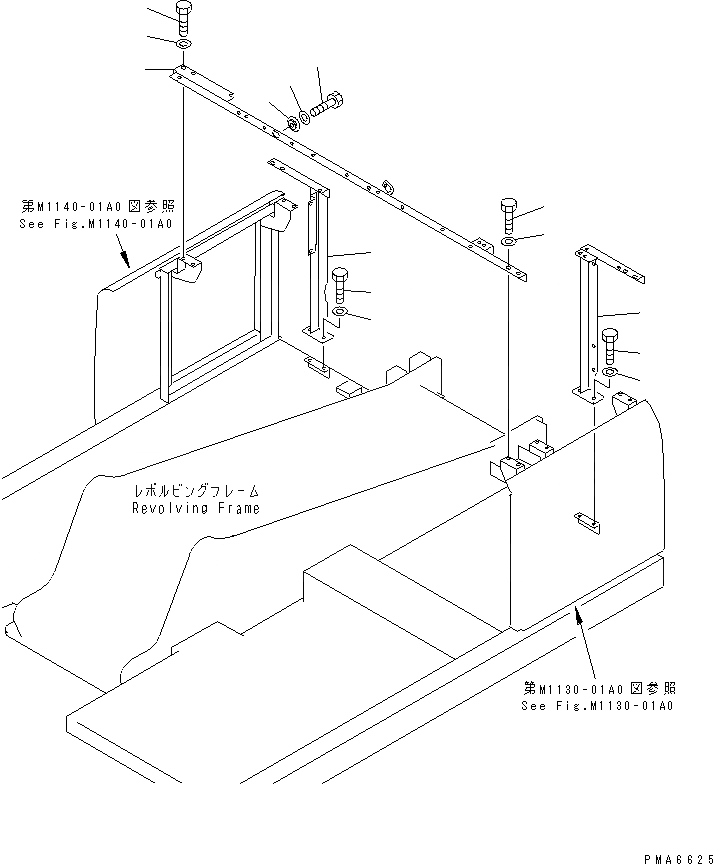 第M1140-01A0 図参照
See Fig.M1140-01A0

レボルビングフレーム
Revolving Frame

第M1130-01A0 図参照
See Fig.M1130-01A0

PMA6625