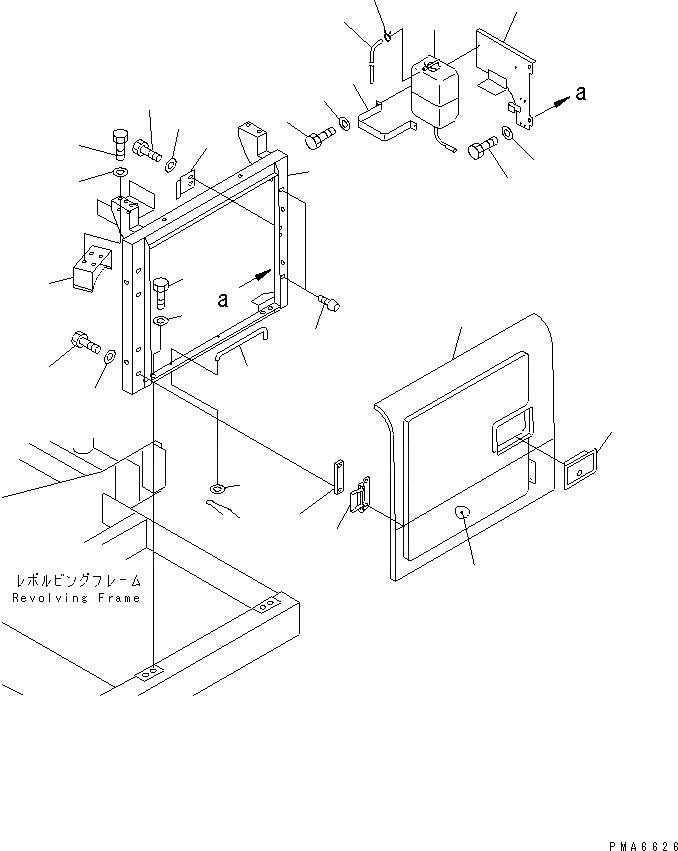 a

a

レボルビングフレーム
Revolving Frame

PMA6626