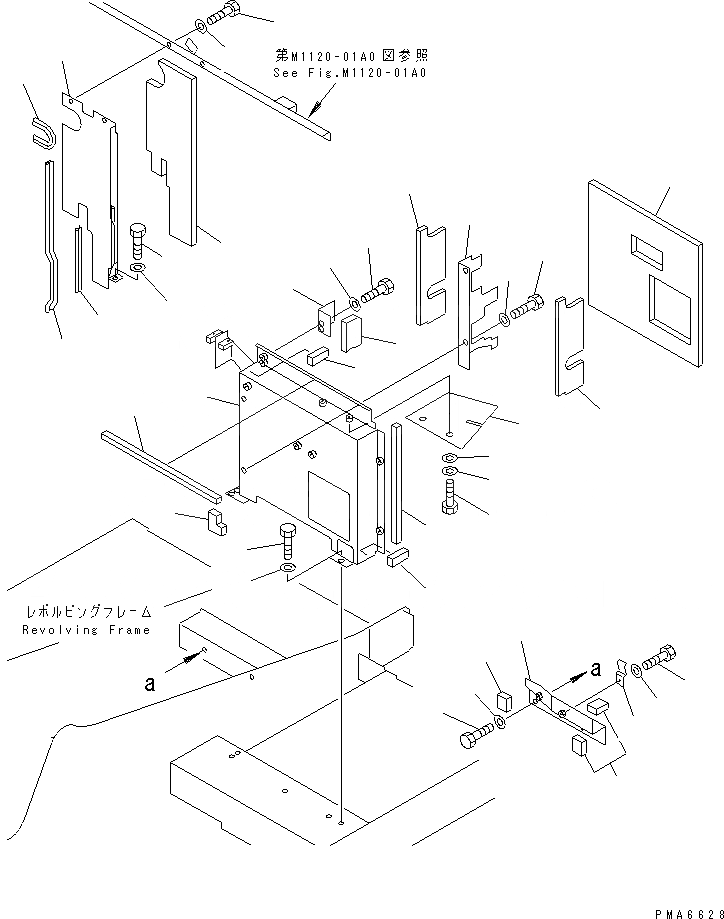 第M1120-01A0図参照
See Fig.M1120-01A0

レボルビングフレーム
Revolving Frame

a

a

PMA6628