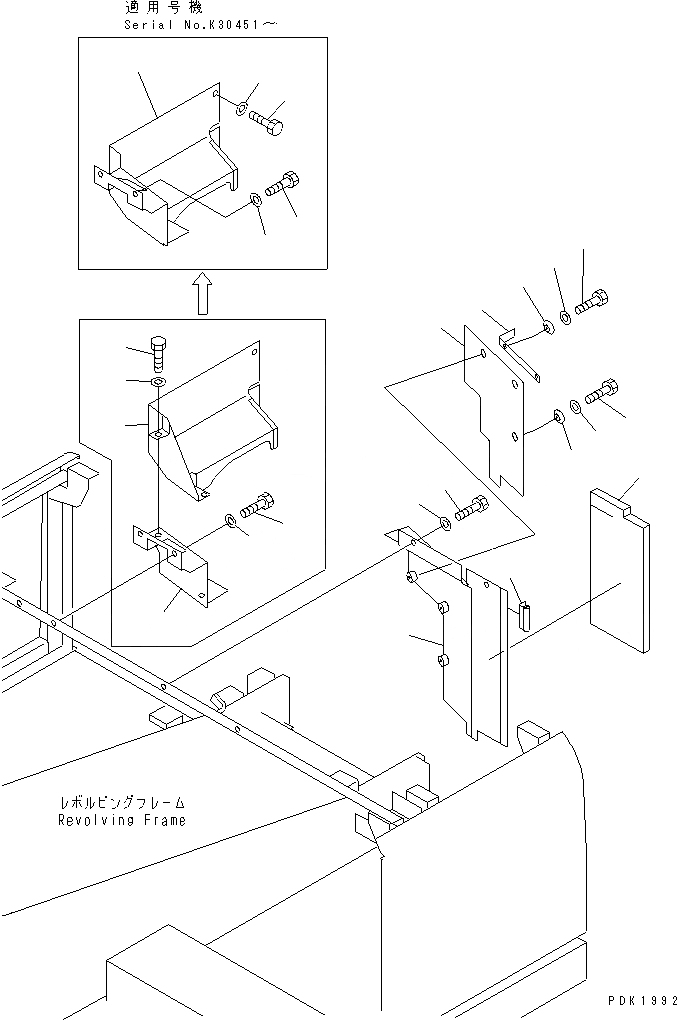 適用号機
Serial No.K30451～

レボルビングフレーム
Revolving Frame

PDK1992