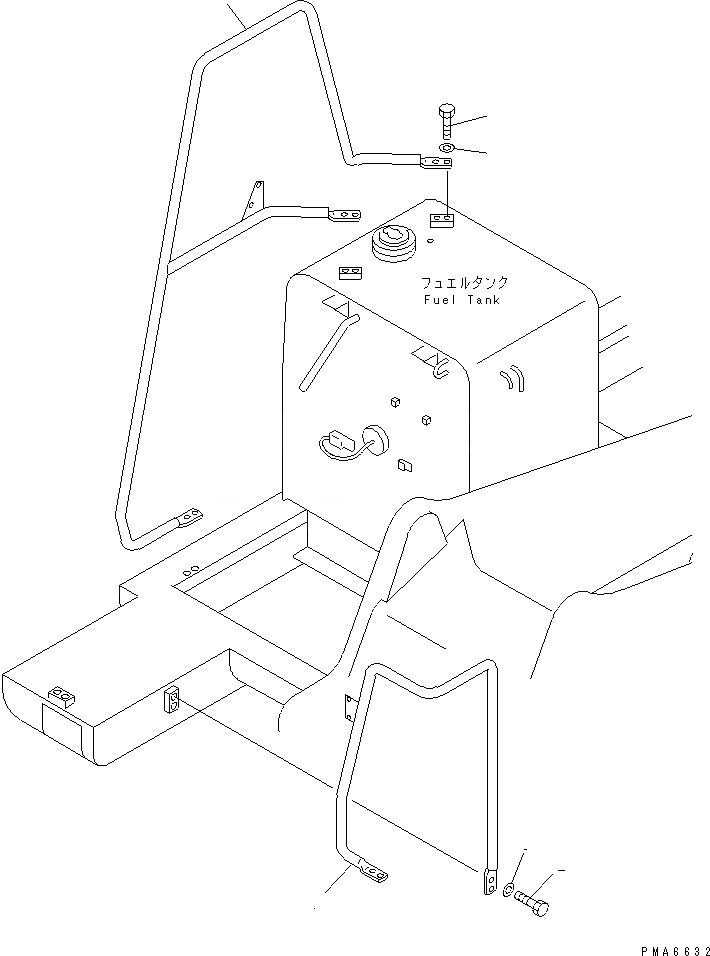 フュエルタンク
Fuel Tank

PMA6632