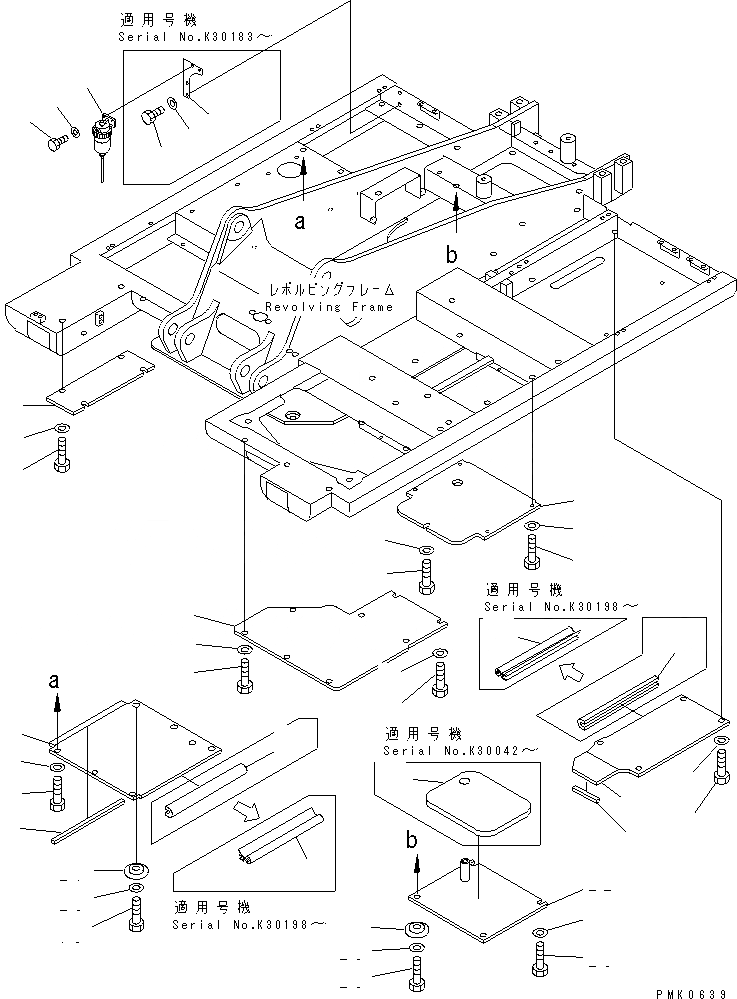 適用号機
Serial No.K30183～

a

b

レボルビングフレーム
Revolving Frame

適用号機
Serial No.K30198～

a

適用号機
Serial No.K30042～

b

適用号機
Serial No.K30198～

PMK0639