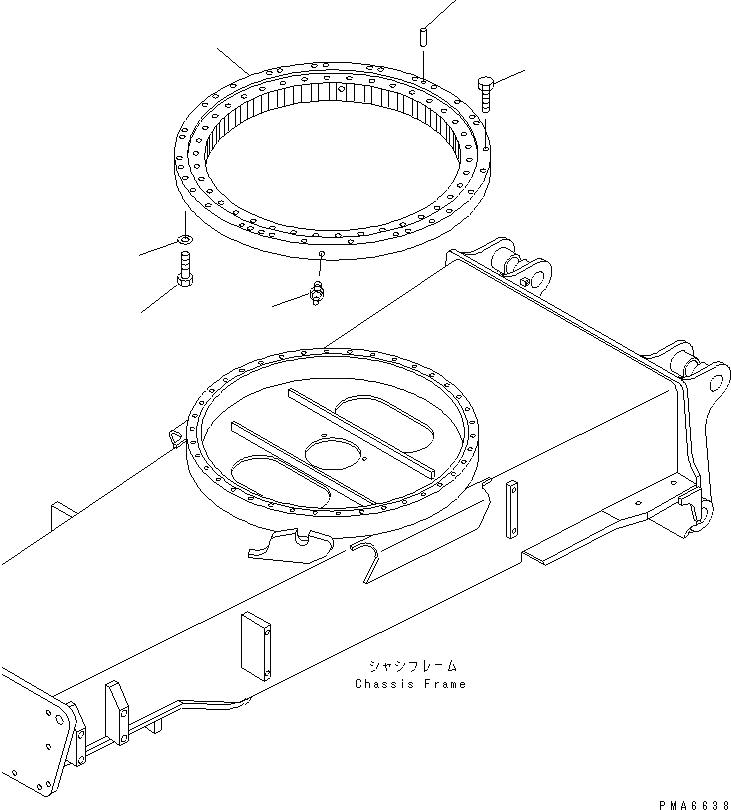 シャシフレーム
Chassis Frame

PMA6638