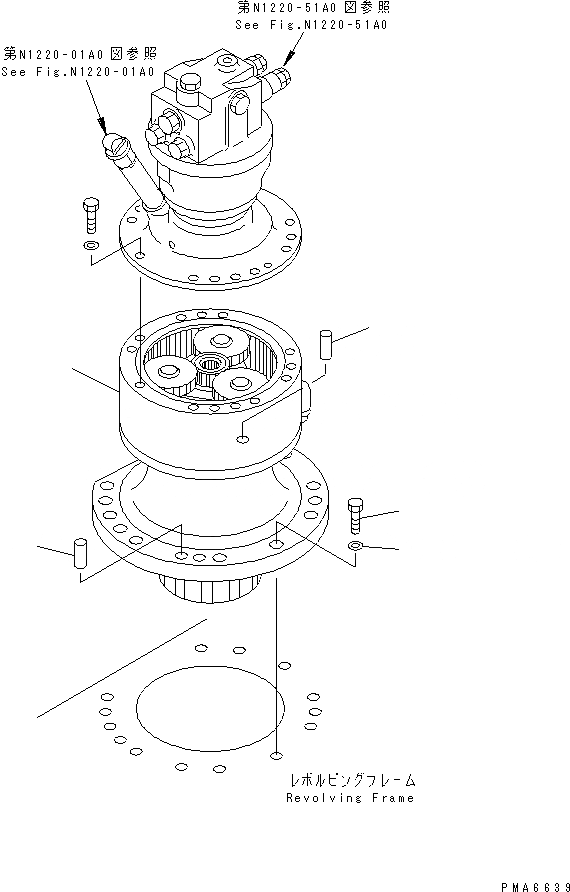 第N1220-51A0 図参照
See Fig.N1220-51A0

第N1220-01A0 図参照
See Fig.N1220-01A0

レボルビングフレーム
Revolving Frame

PMA6639