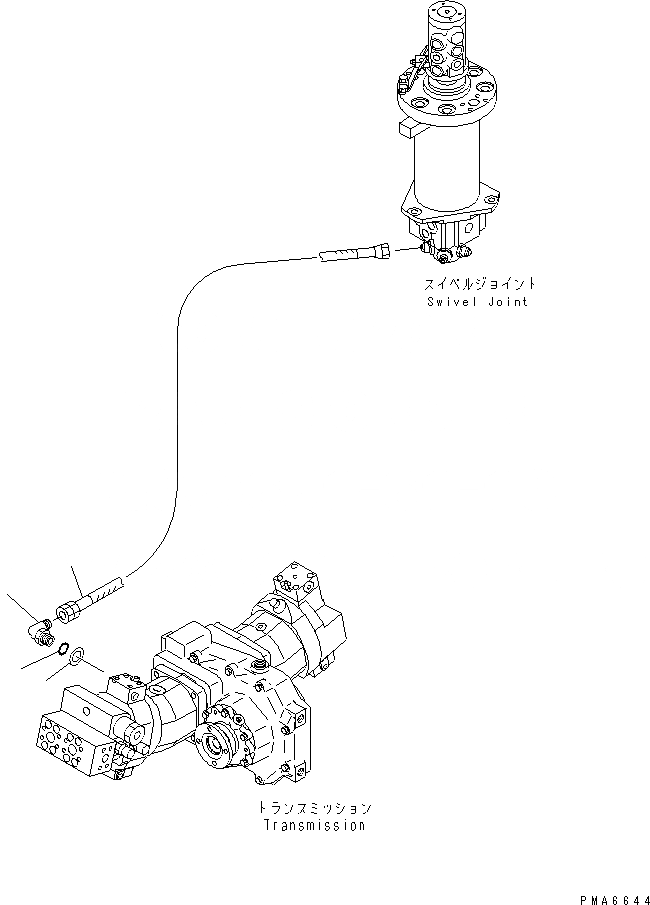 スイベルジョイント
Swivel Joint

トランスミッション
Transmission

PMA6644