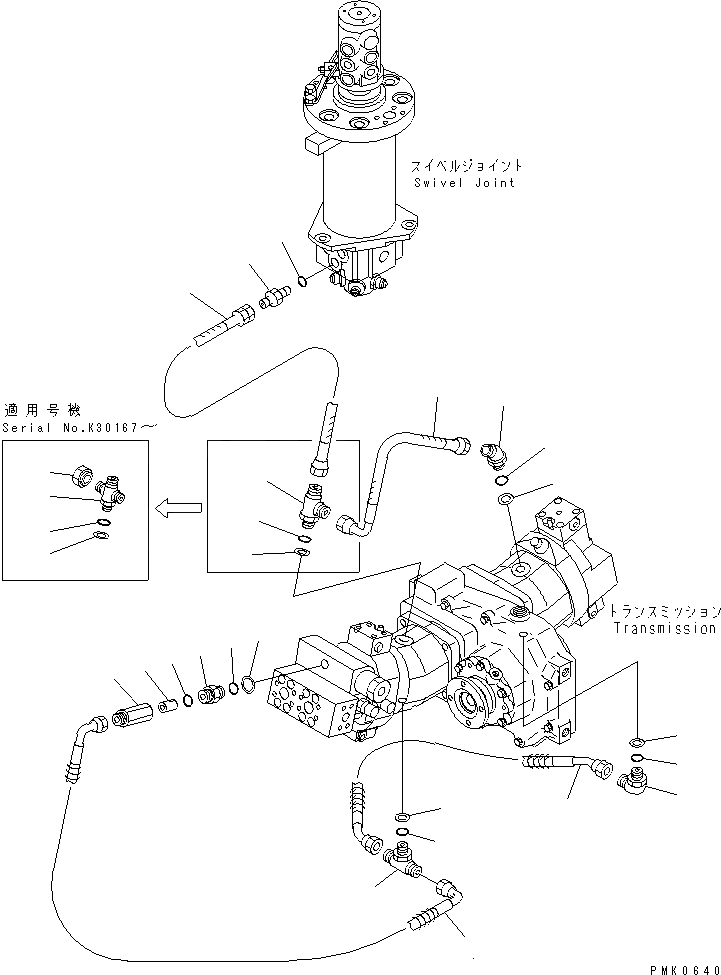 スイベルジョイント
Swivel Joint

適用号機
Serial No.K30167～

トランスミッション
Transmission

PMK0640