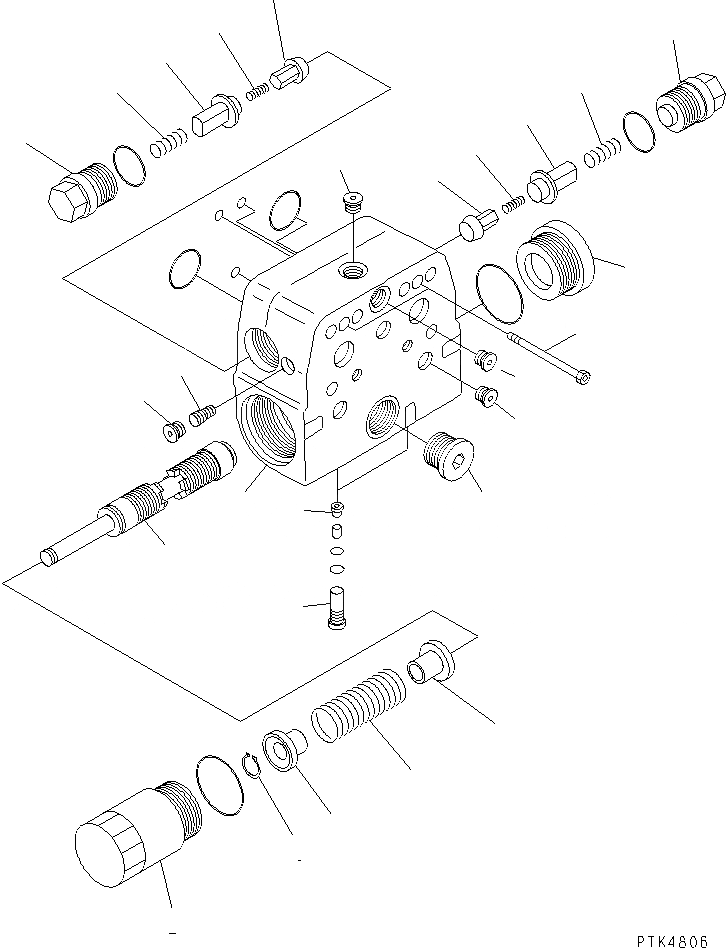 PTK4806