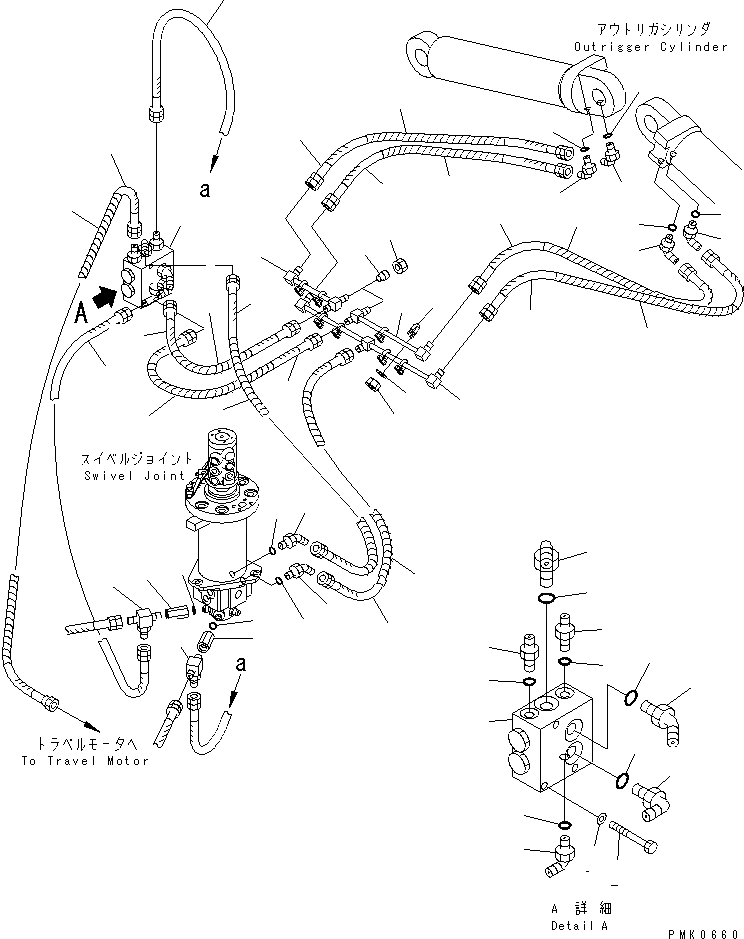 アウトリガシリンダ
Outrigger Cylinder

a

A

スイベルジョイント
Swivel Joint

a

トラベルモータへ
To Travel Motor

A 詳細
Detail A

PMK0660