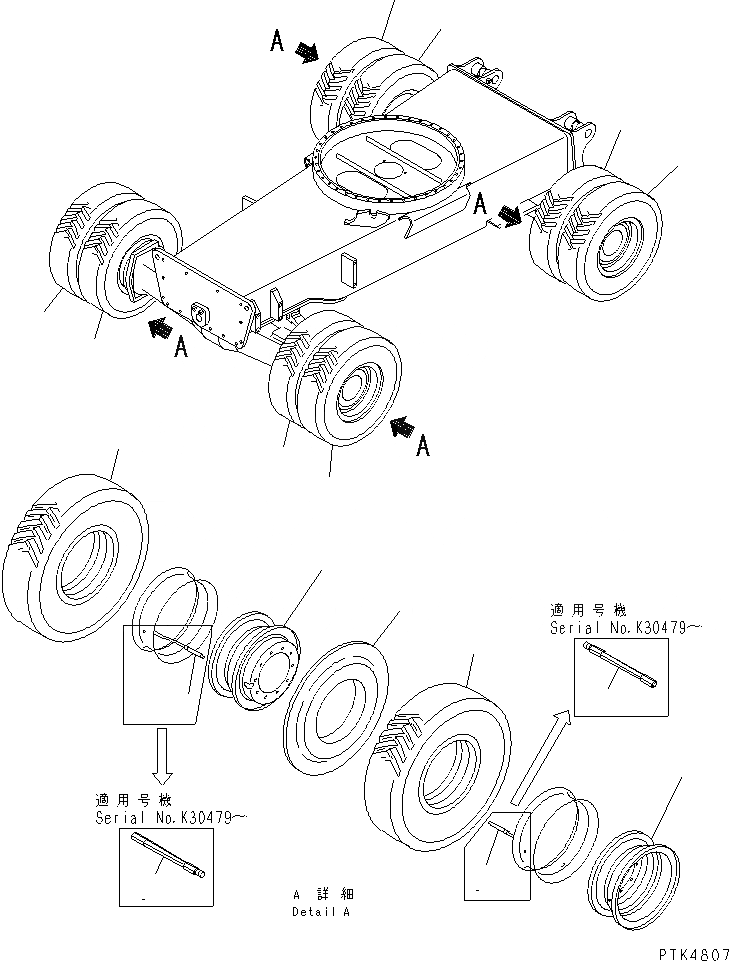 A

A

A

A

適用号機
Serial No.K30479～

適用号機
Serial No.K30479～

A 詳細
Detail A

PTK4807