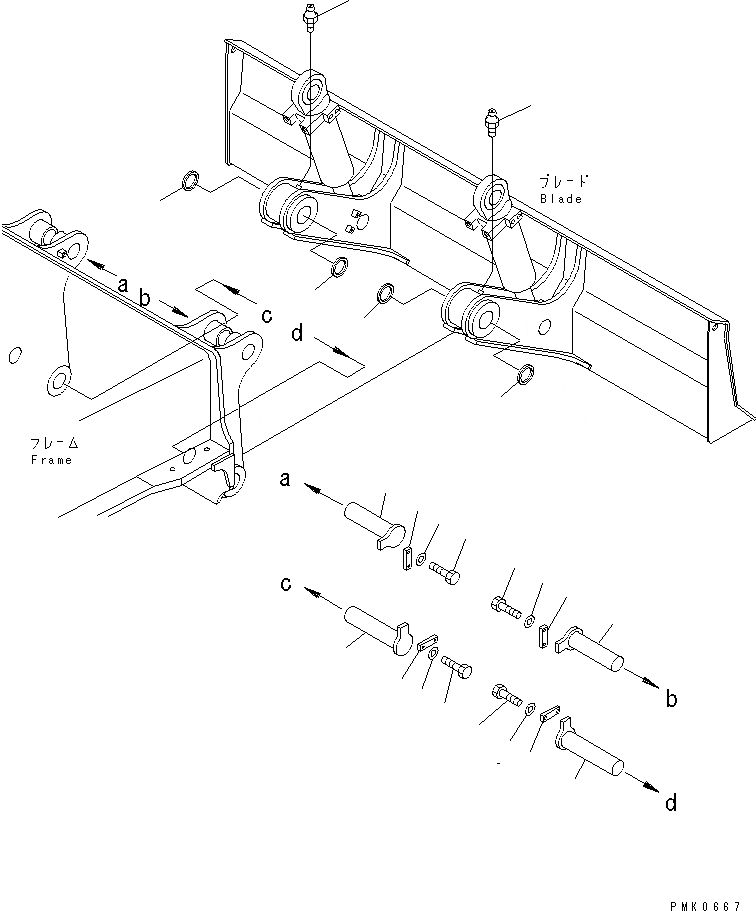 ブレード
Blade

a
b
c
d

フレーム
Frame

a
c
b
d

PMK0667