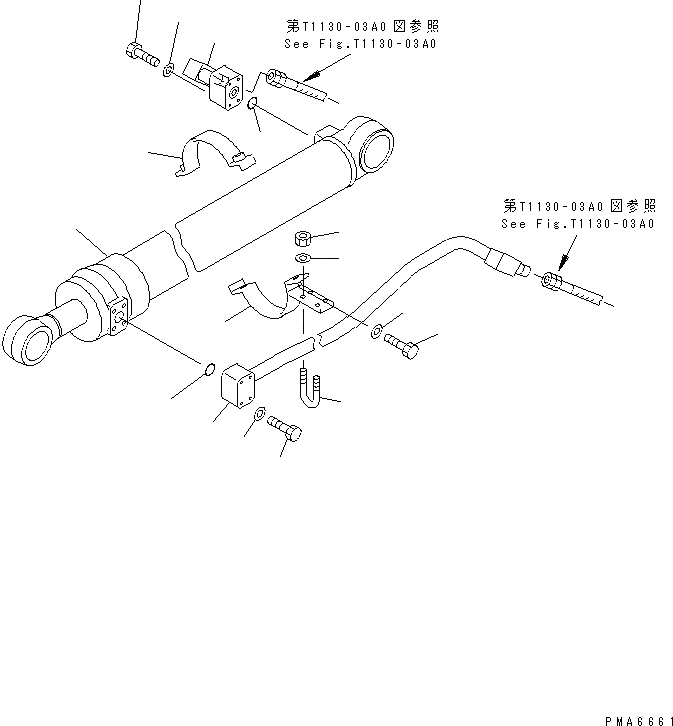 第T1130-03A0 図参照
See Fig.T1130-03A0

第T1130-03A0 図参照
See Fig.T1130-03A0

PMA6661