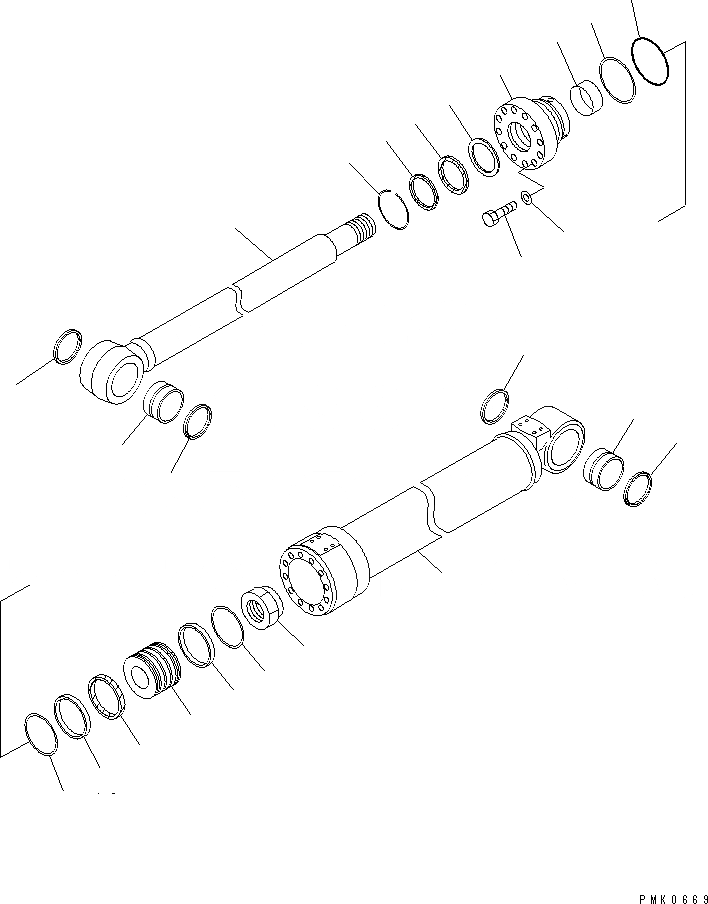 PMK0669