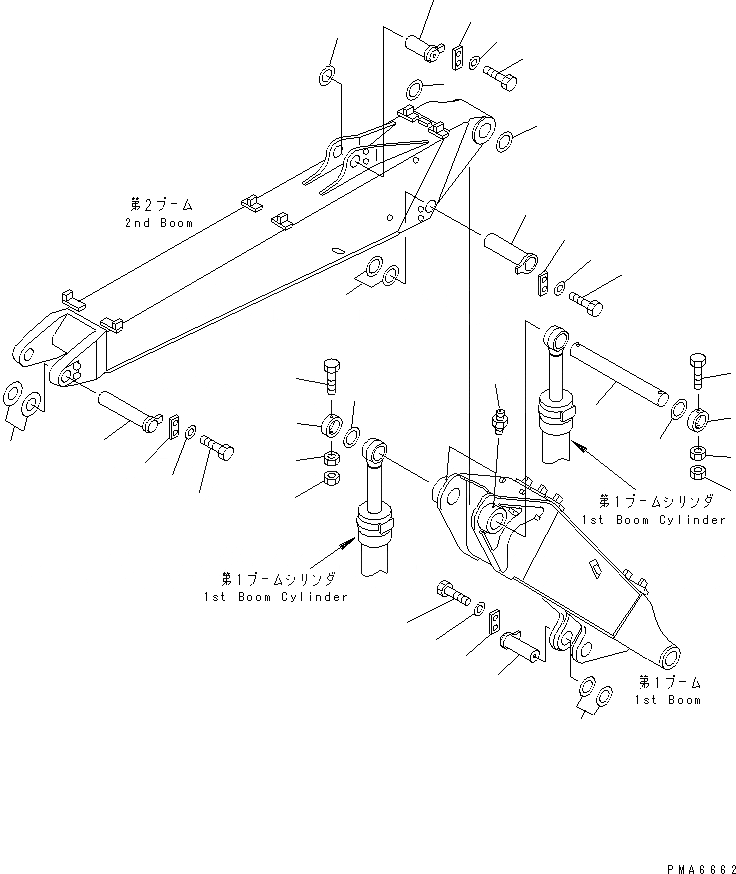 第2ブーム
2nd Boom

第1ブームシリンダ
1st Boom Cylinder

第1ブームシリンダ
1st Boom Cylinder

第1ブーム
1st Boom

PMA6662