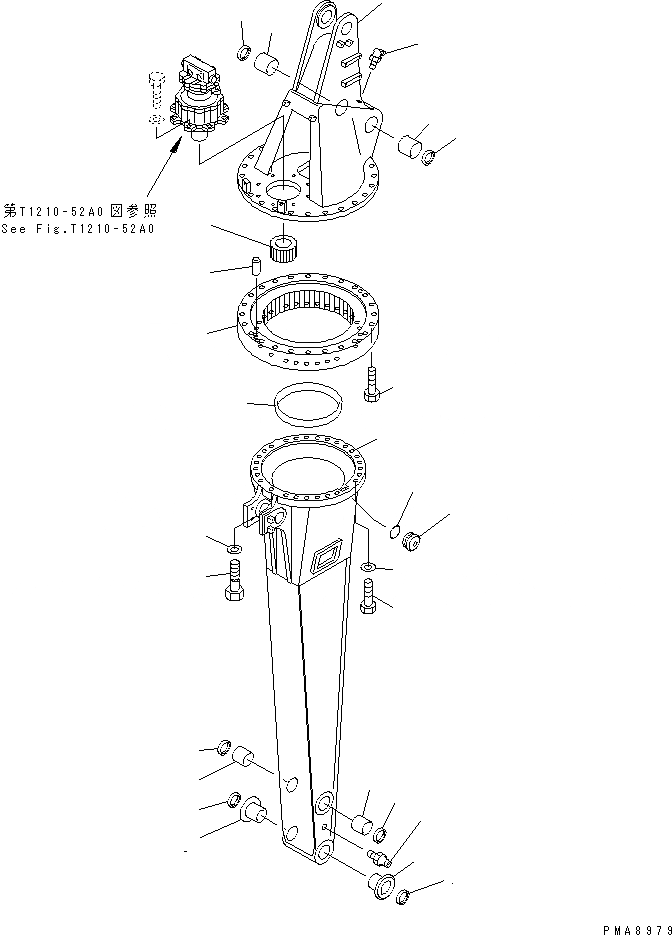 第T1210-52A0図参照
See Fig.T1210-52A0

PMA8979