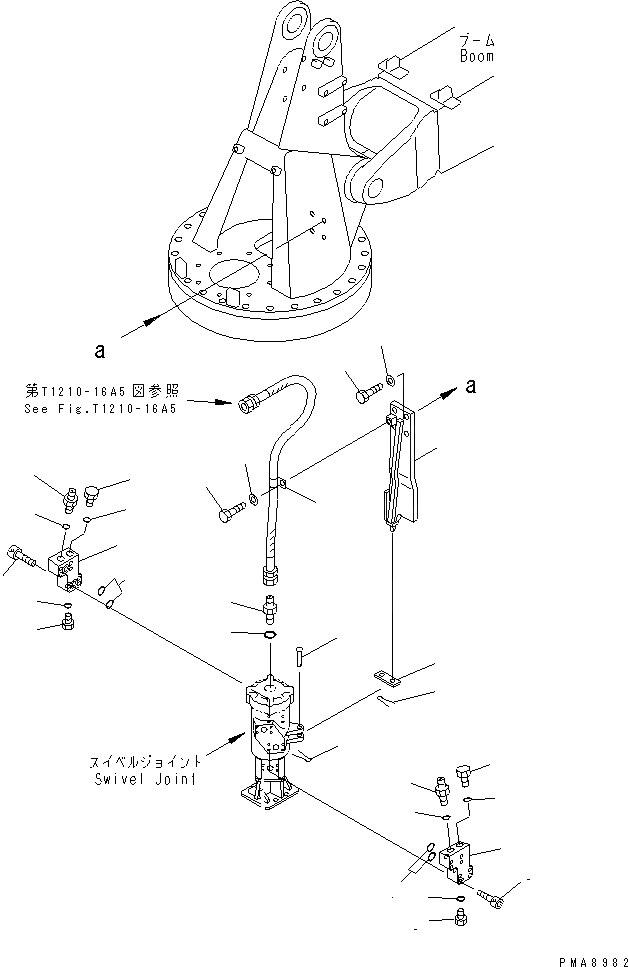 ブーム
Boom

a

第T1210-16A5図参照
See Fig.T1210-16A5

a

スイベルジョイント
Swivel Joint

PMA8982