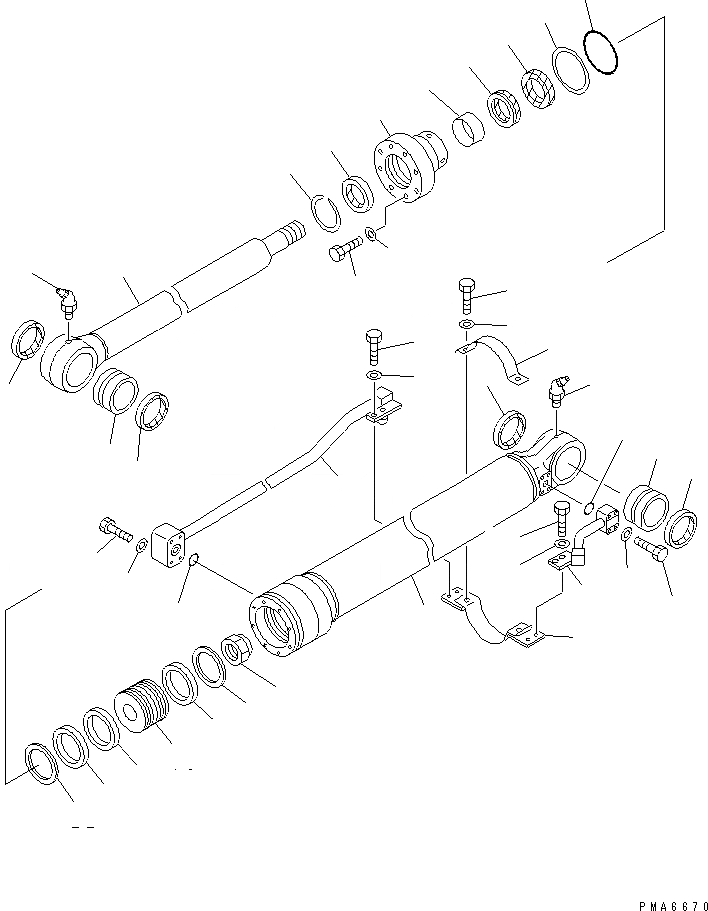 PMA6670