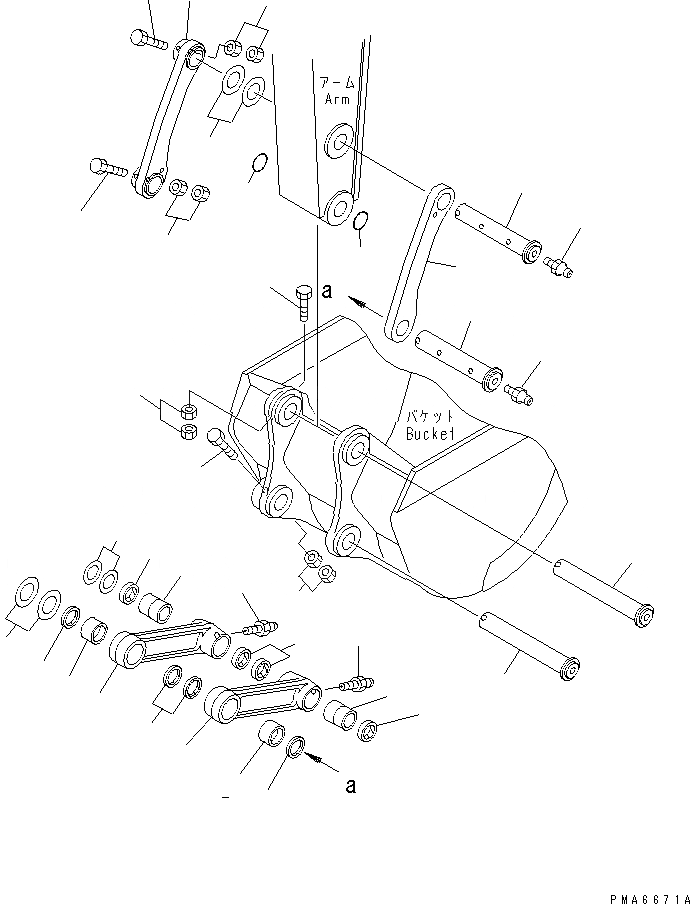 アーム
Arm

a

バケット
Bucket

a

PMA6671A