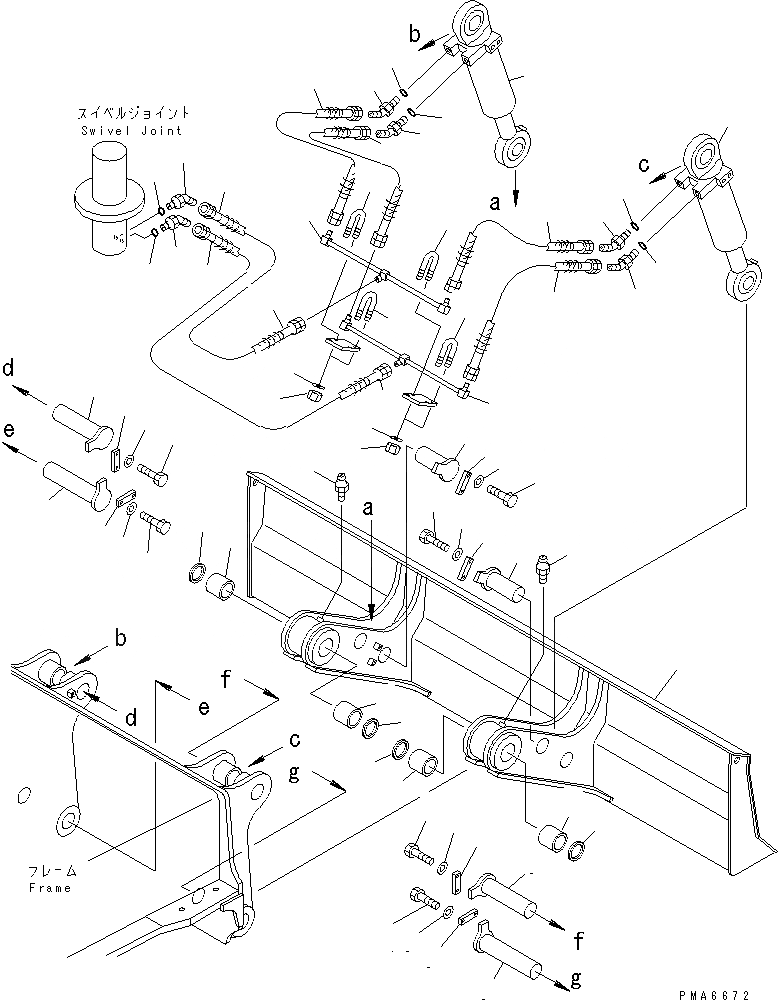 スイベルジョイント
Swivel Joint

b
c
a
d
e
a
b
d
e
f
c
g
フレーム
Frame
f
g
PMA6672