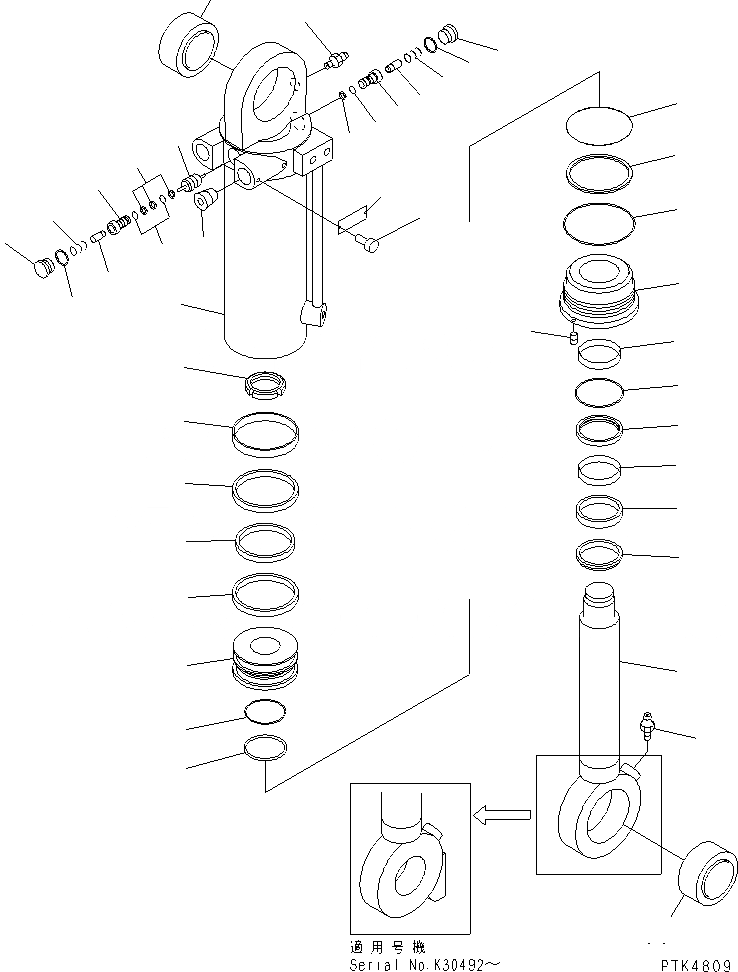 適用号機
Serial No.K30492～

PTK4809