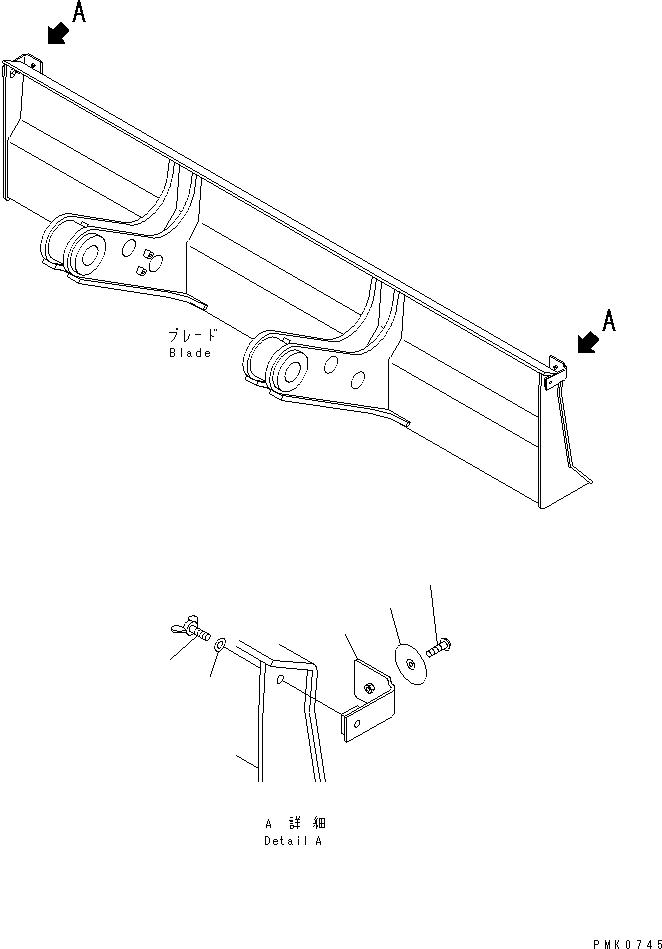 A

A

ブレード
Blade

A 詳細
Detail A

PMK0745