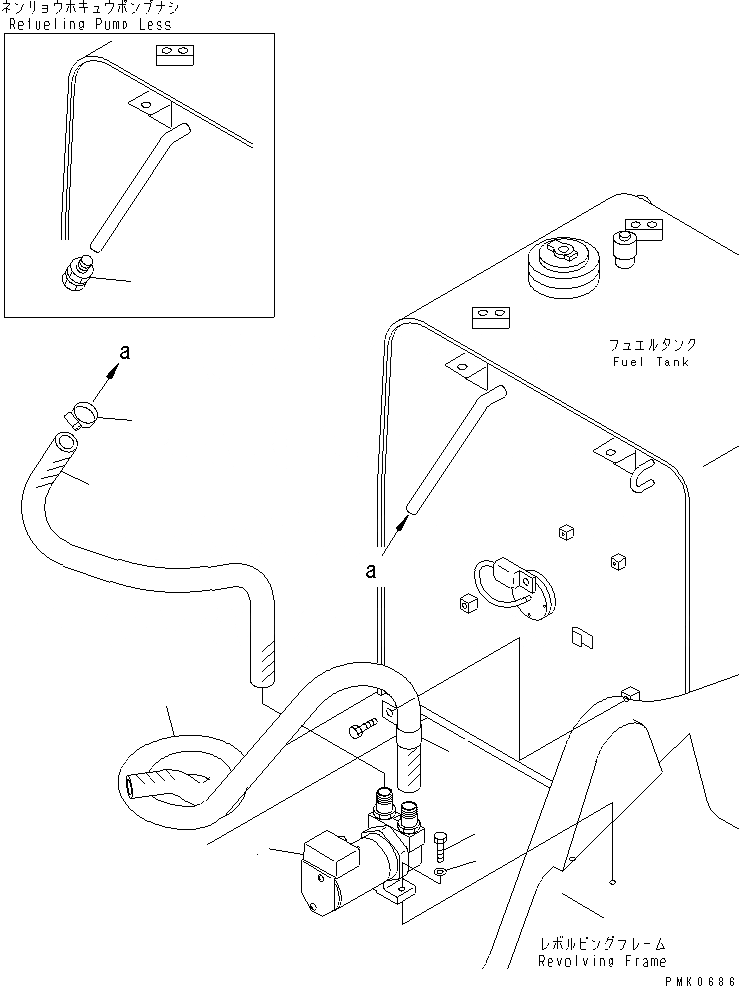 ネンリョウホキュウポンプナシ
Refueling Pump Less

a

フュエルタンク
Fuel Tank

a

レボルビングフレーム
Revolving Frame

PMK0686