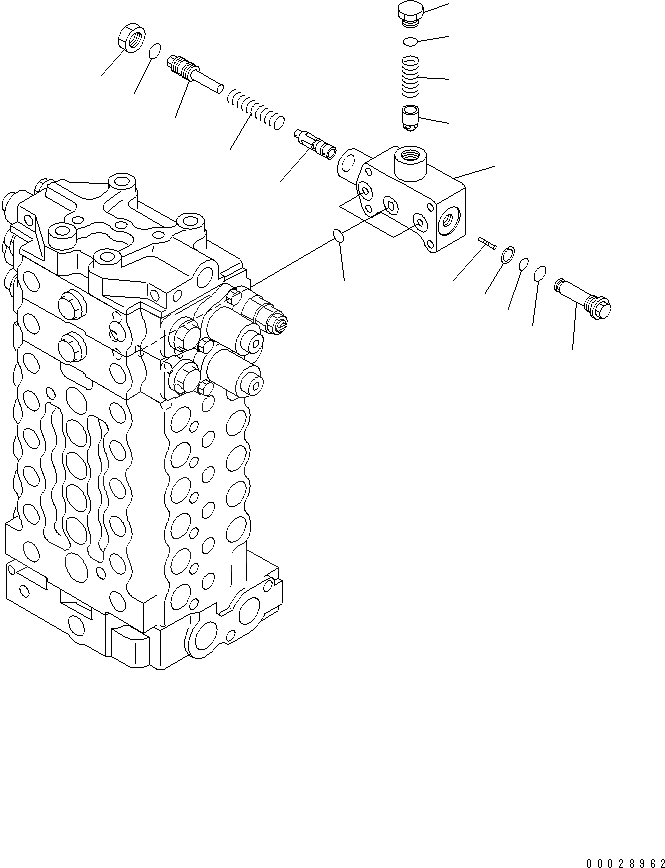 00028962