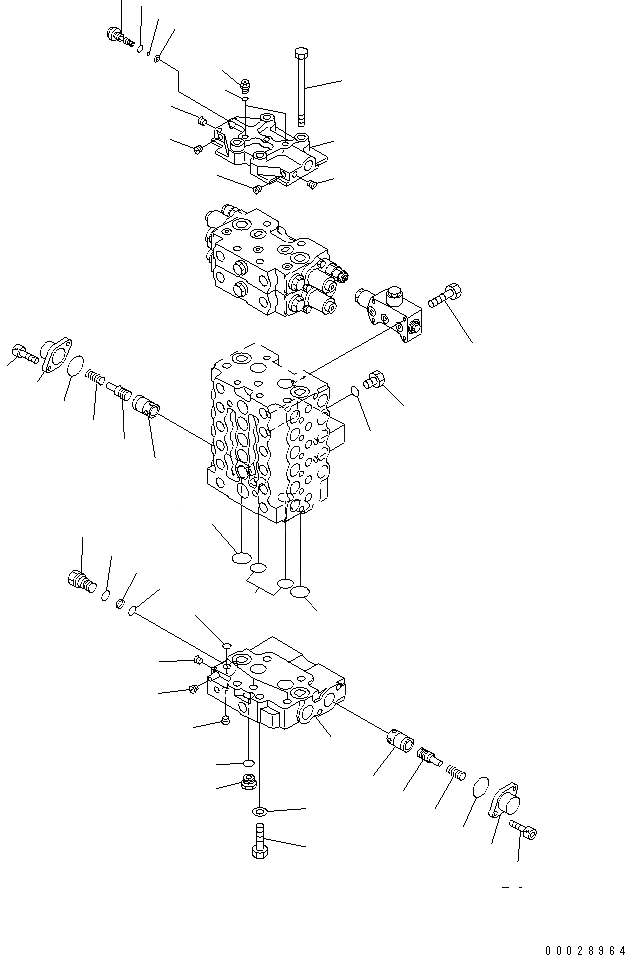 00028964