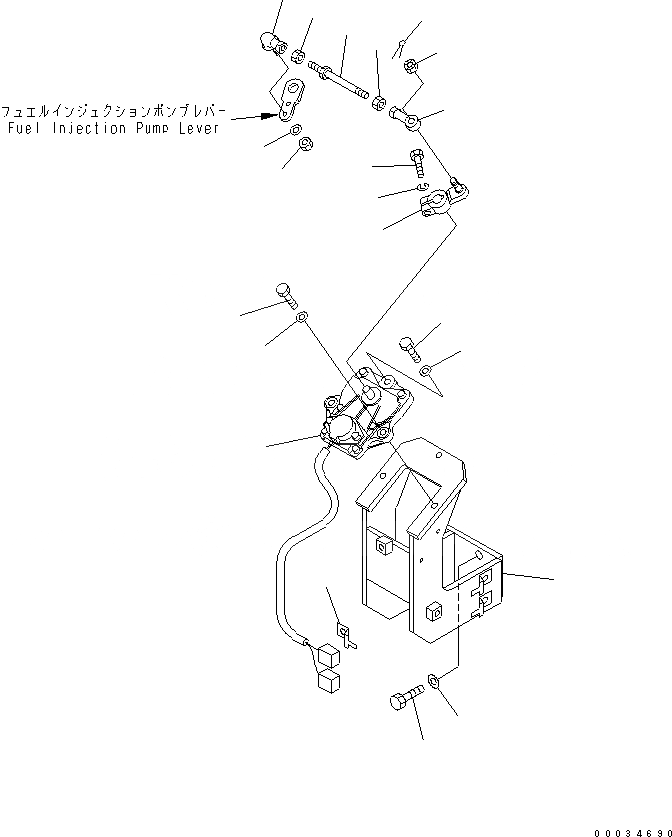 フュエルインジェクションポンプレバー
Fuel Injection Pump Lever

00034690