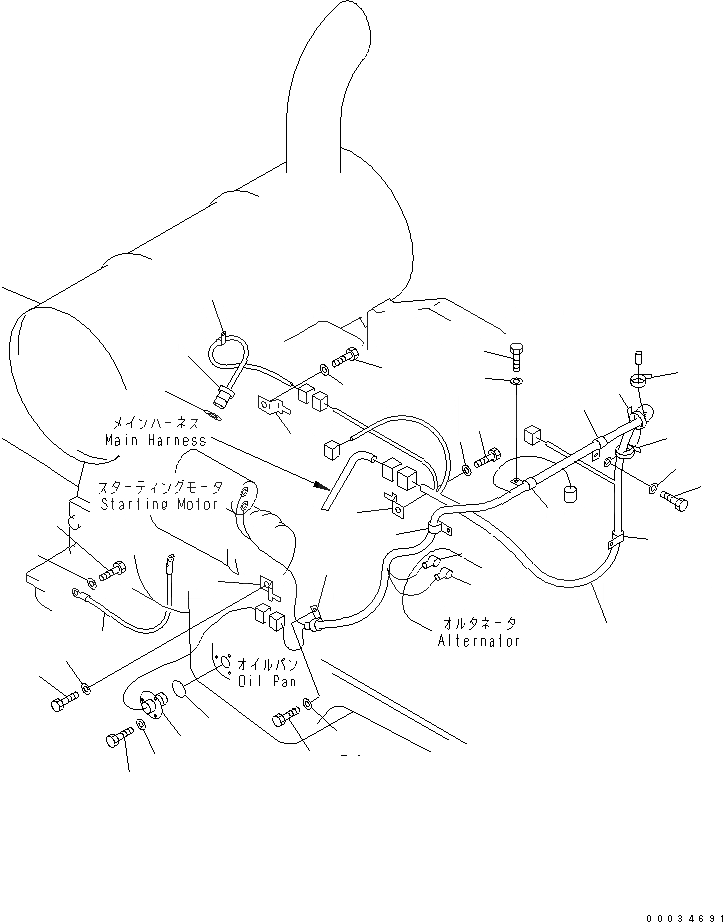 メインハーネス
Main Harness
スターティングモータ
Starting Motor
オルタネータ
Alternator
オイルパン
Oil Pan
00034691