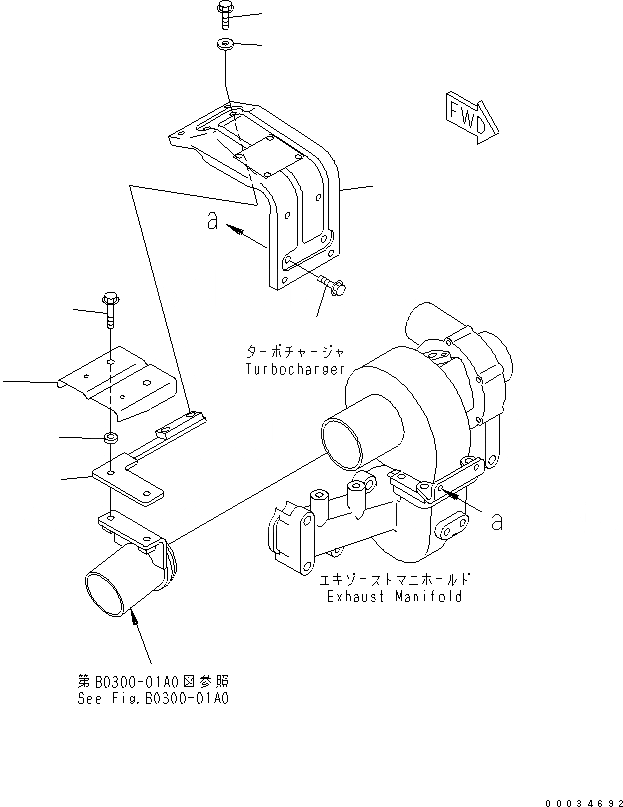 FWD

a

ターボチャージャ
Turbocharger

a

エキゾーストマニホールド
Exhaust Manifold

第B0300-01A0図参照
See Fig.B0300-01A0

00034692