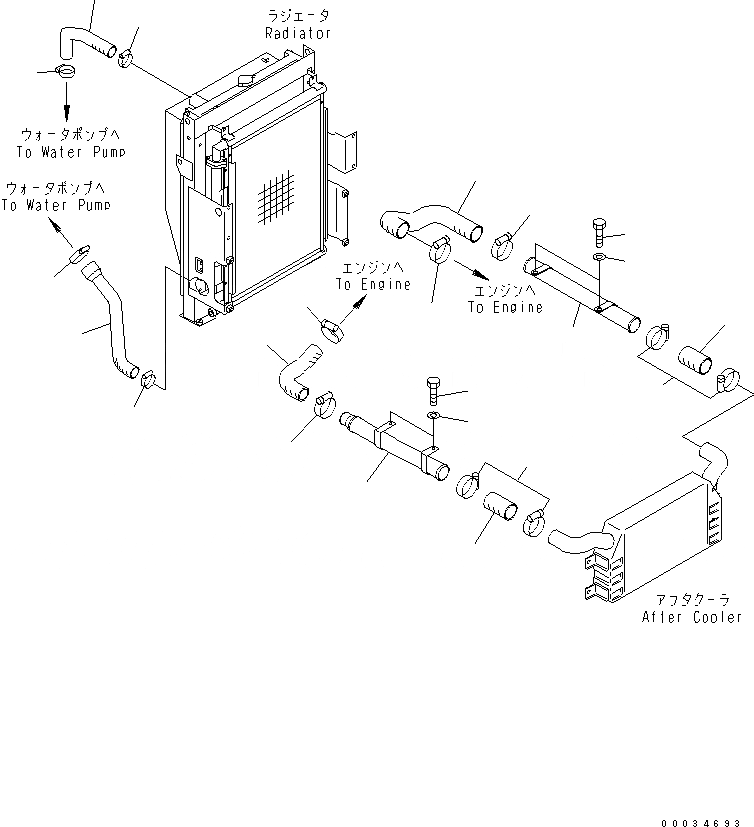 ラジエータ
Radiator

ウォータポンプへ
To Water Pump

ウォータポンプへ
To Water Pump

エンジンへ
To Engine

エンジンへ
To Engine

アフタクーラ
After Cooler

00034693