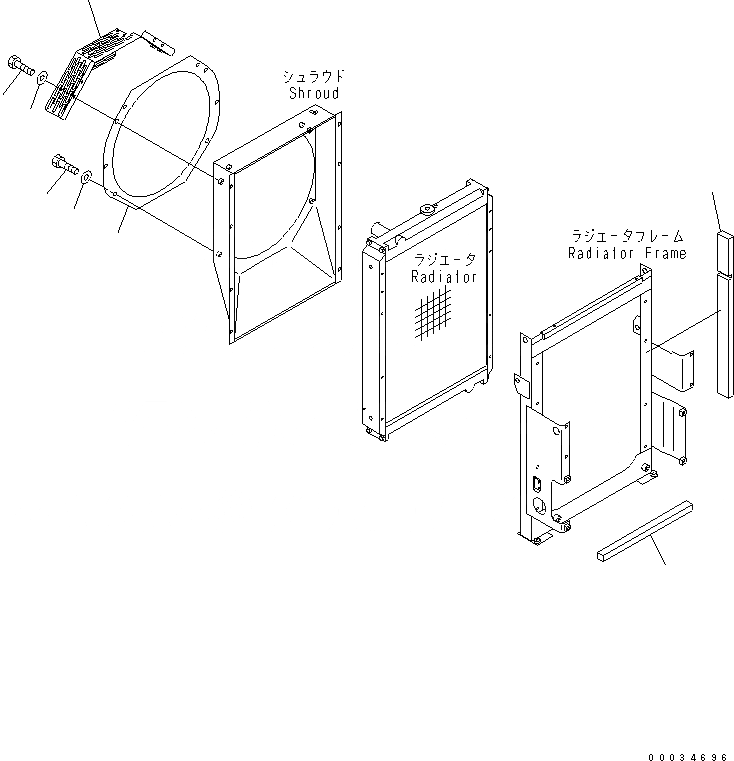 シュラウド
Shroud

ラジエータ
Radiator

ラジエータフレーム
Radiator Frame

00034696