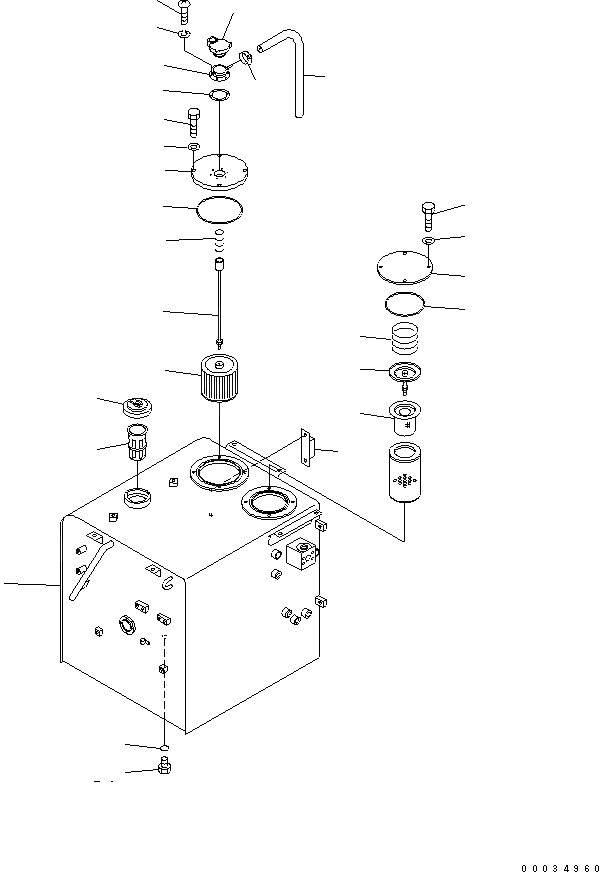 00034960