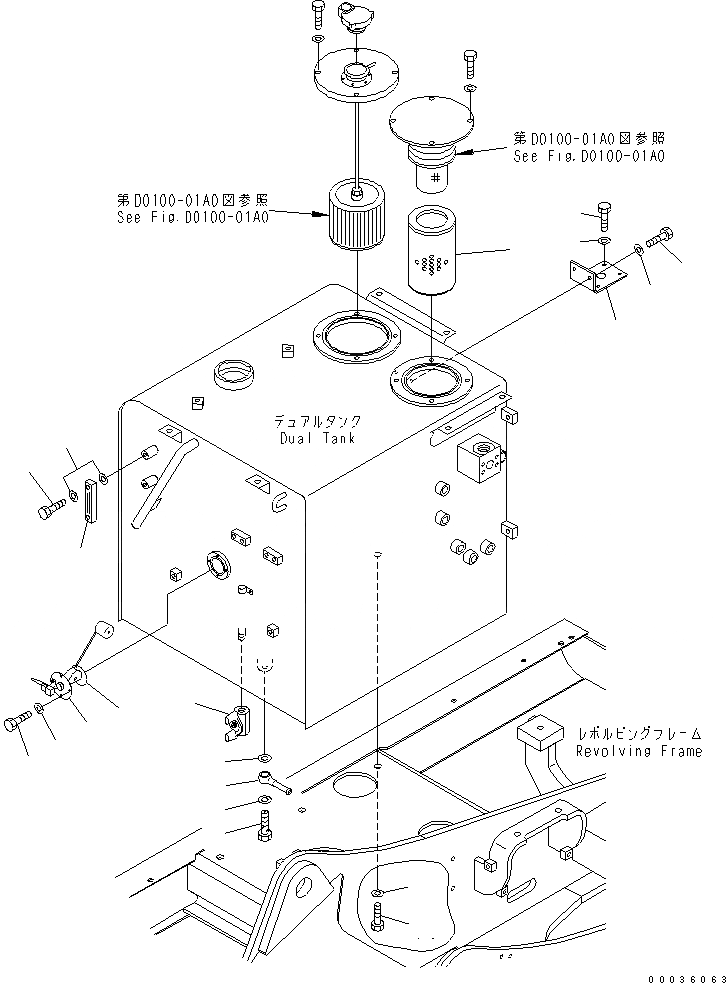 第D0100-01A0図参照
See Fig.D0100-01A0

第D0100-01A0図参照
See Fig.D0100-01A0

デュアルタンク
Dual Tank

レボルビングフレーム
Revolving Frame

00036063