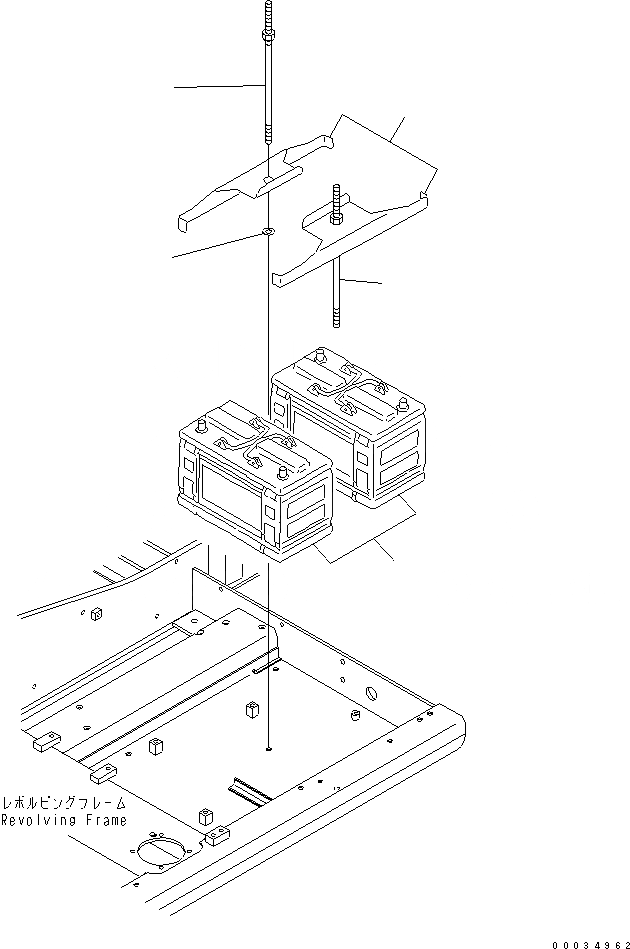 レボルビングフレーム
Revolving Frame

00034962