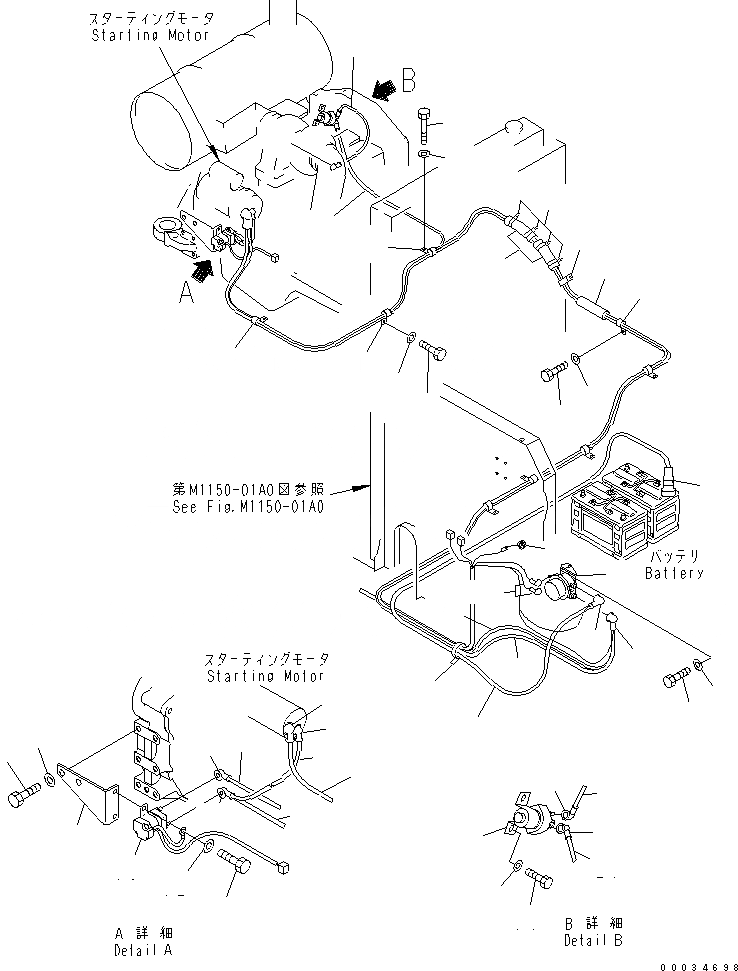 スターティングモータ
Starting Motor

B

A

第M1150-01A0図参照
See Fig.M1150-01A0

バッテリ
Battery

スターティングモータ
Starting Motor

A 詳 細
Detail A

B 詳 細
Detail B

00034698