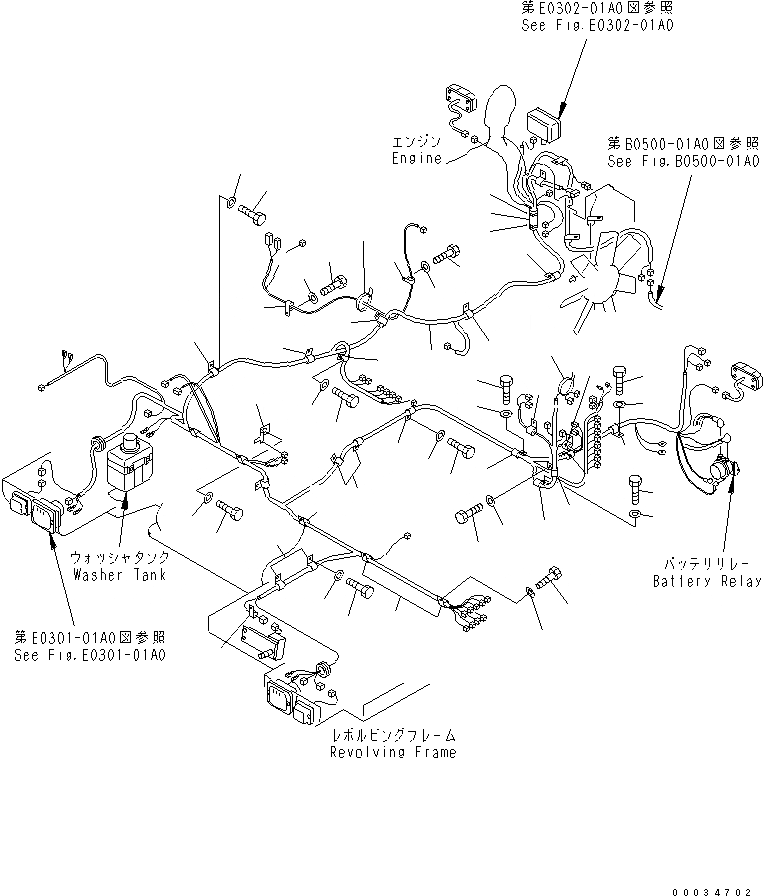 第E0302-01A0図参照
See Fig.E0302-01A0

エンジン
Engine

第B0500-01A0図参照
See Fig.B0500-01A0

ウォッシャタンク
Washer Tank

バッテリリレー
Battery Relay

第E0301-01A0図参照
See Fig.E0301-01A0

レボルビングフレーム
Revolving Frame

00034702