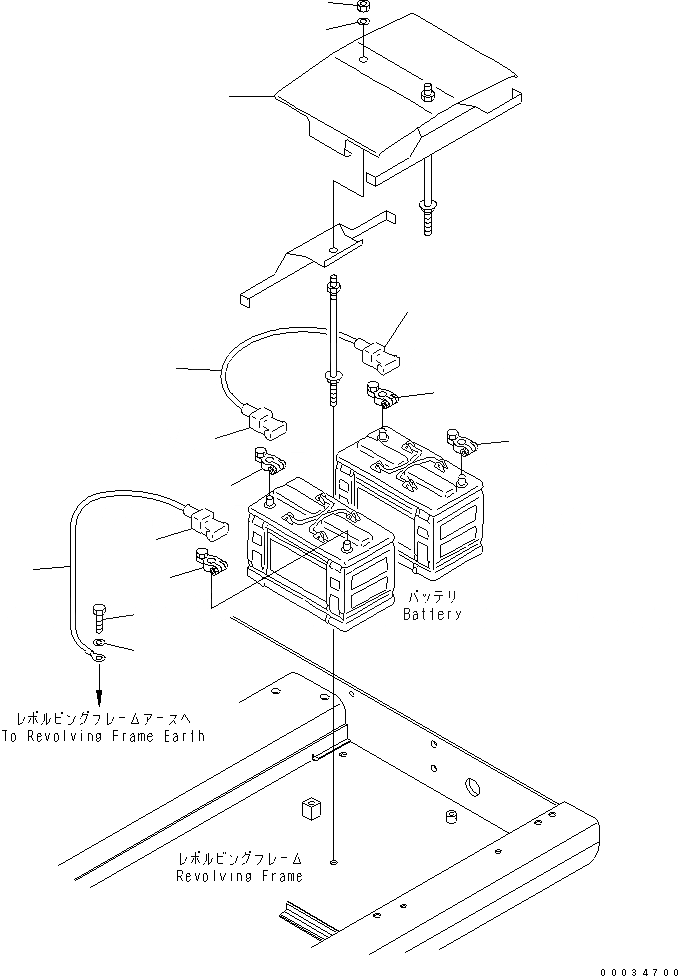 バッテリ
Battery

レボルビングフレームアースへ
To Revolving Frame Earth

レボルビングフレーム
Revolving Frame

00034700