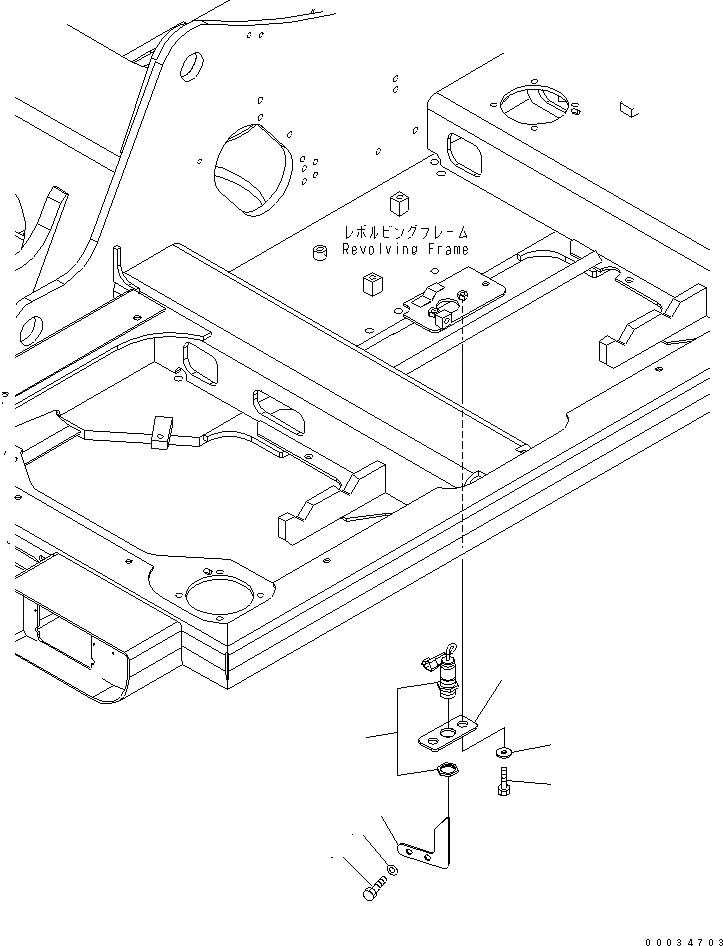 レボルビングフレーム
Revolving Frame

00034703