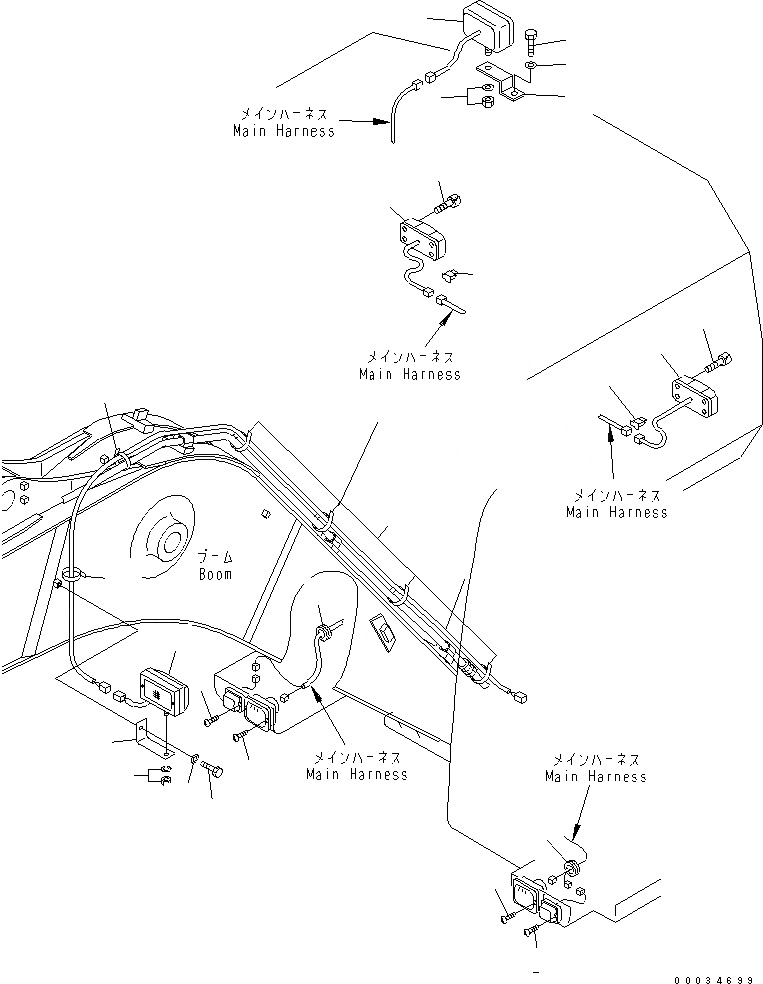 メインハーネス
Main Harness

メインハーネス
Main Harness

メインハーネス
Main Harness

ブーム
Boom

メインハーネス
Main Harness

メインハーネス
Main Harness

00034699