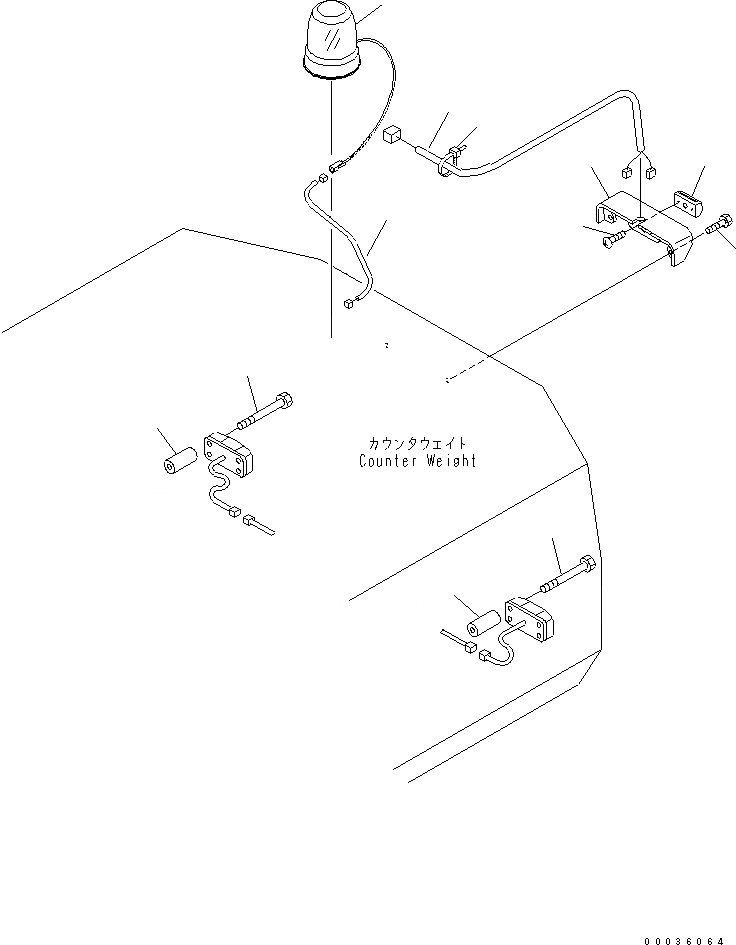 カウンタウェイト
Counter Weight

00036064