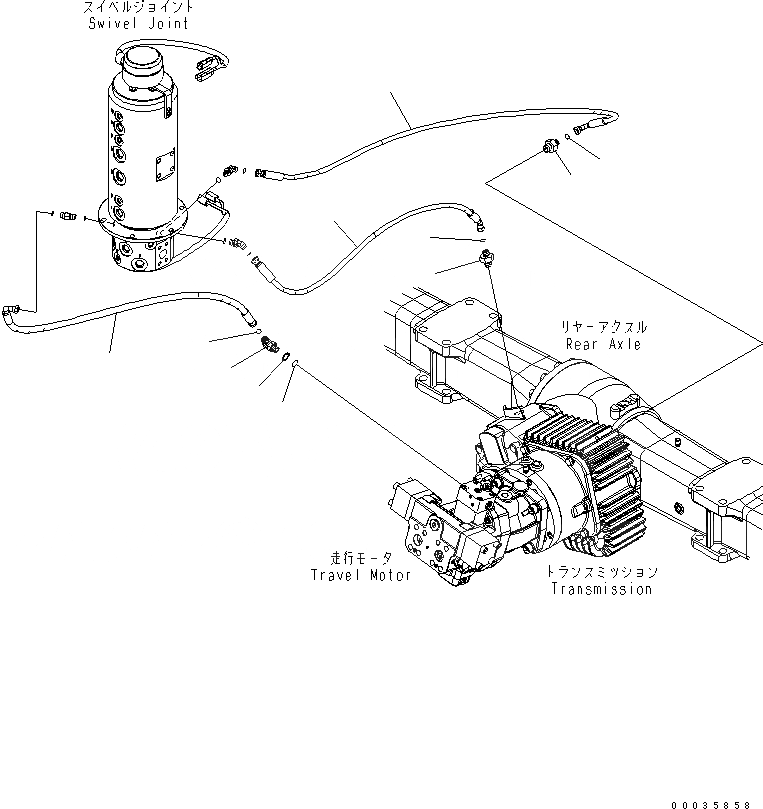 スイベルジョイント
Swivel Joint

リヤーアクスル
Rear Axle

走行モータ
Travel Motor

トランスミッション
Transmission

00035858