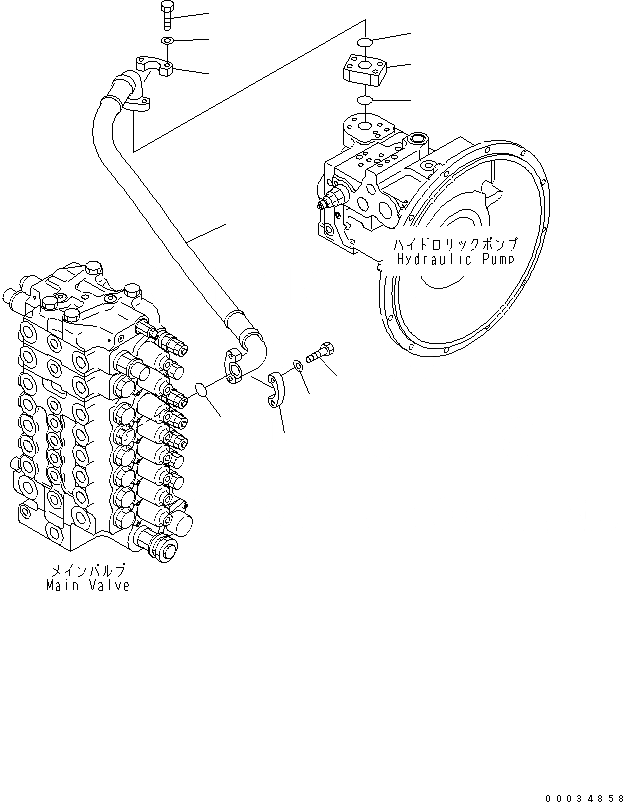 ハイドロリックポンプ
Hydraulic Pump

メインバルブ
Main Valve

00034858